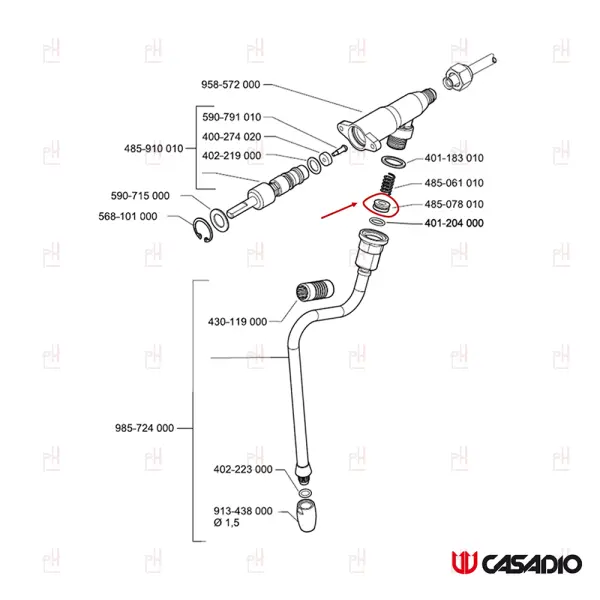 958-572 000
590-791 010
400-274 020
485-910 010
402-219 000
401-183 010
485-061 010
590-715 000
485-078 010
568-101 000
401-204 000
430-119 000
985-724 000
402-223 000
913-438 000
Ø 1,5
CASADIO