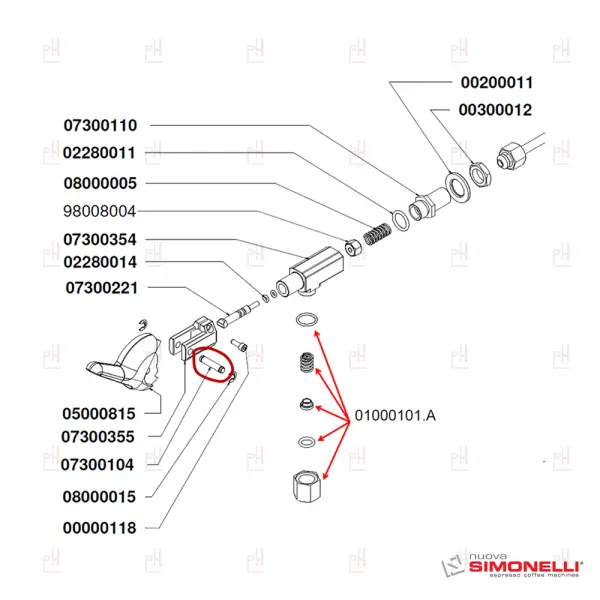 00200011
00300012
07300110
02280011
08000005
98008004
07300354
02280014
07300221
05000815
07300355
07300104
08000015
00000118
01000101.A

nuova
SIMONELLI®
espresso coffee machines