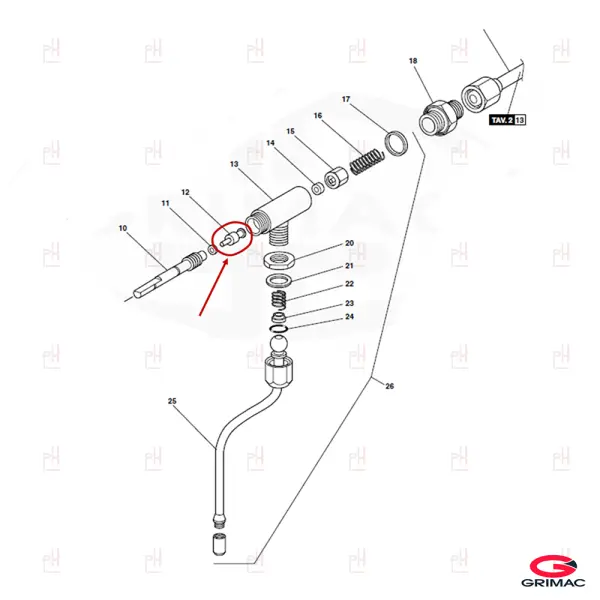 18
TAV. 2 13
17
16
15
14
13
12
11
10
20
21
22
23
24
26
25
GRIMAC