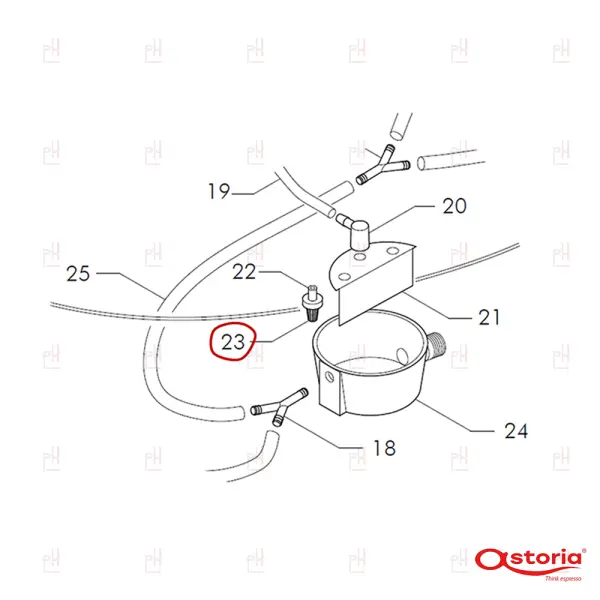 19
20
25
22
21
23
24
18
astoria®
Think espresso