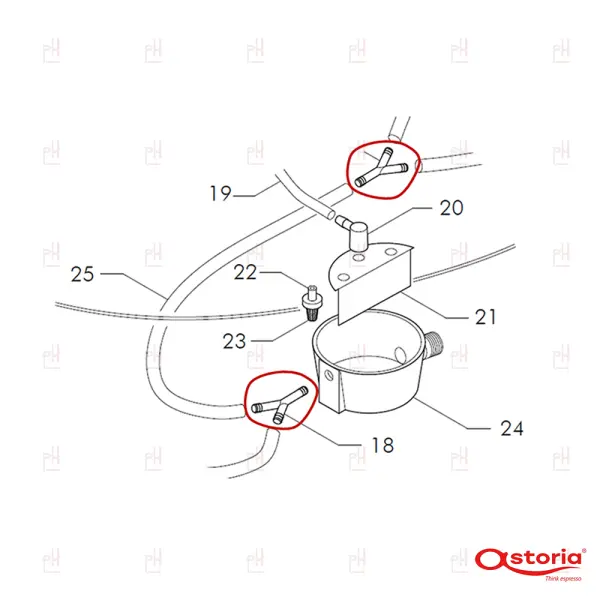 19

20

25

22

21

23

24

18

astoria®
Think espresso