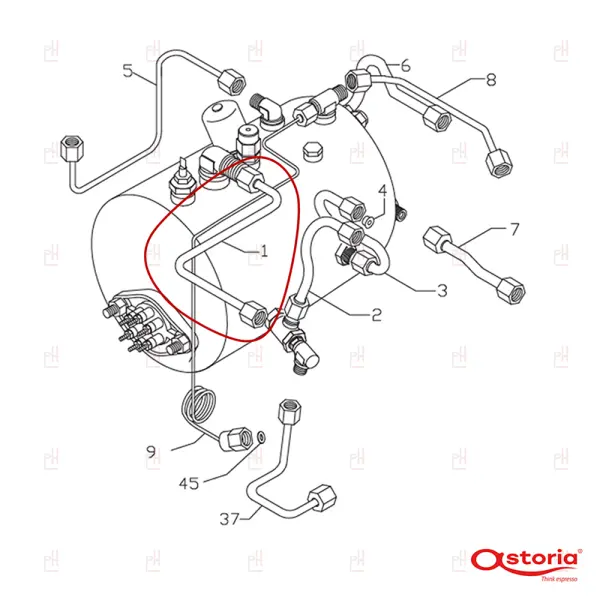 5
6
8
4
7
1
3
2
9
45
37
astoria®
Think espresso